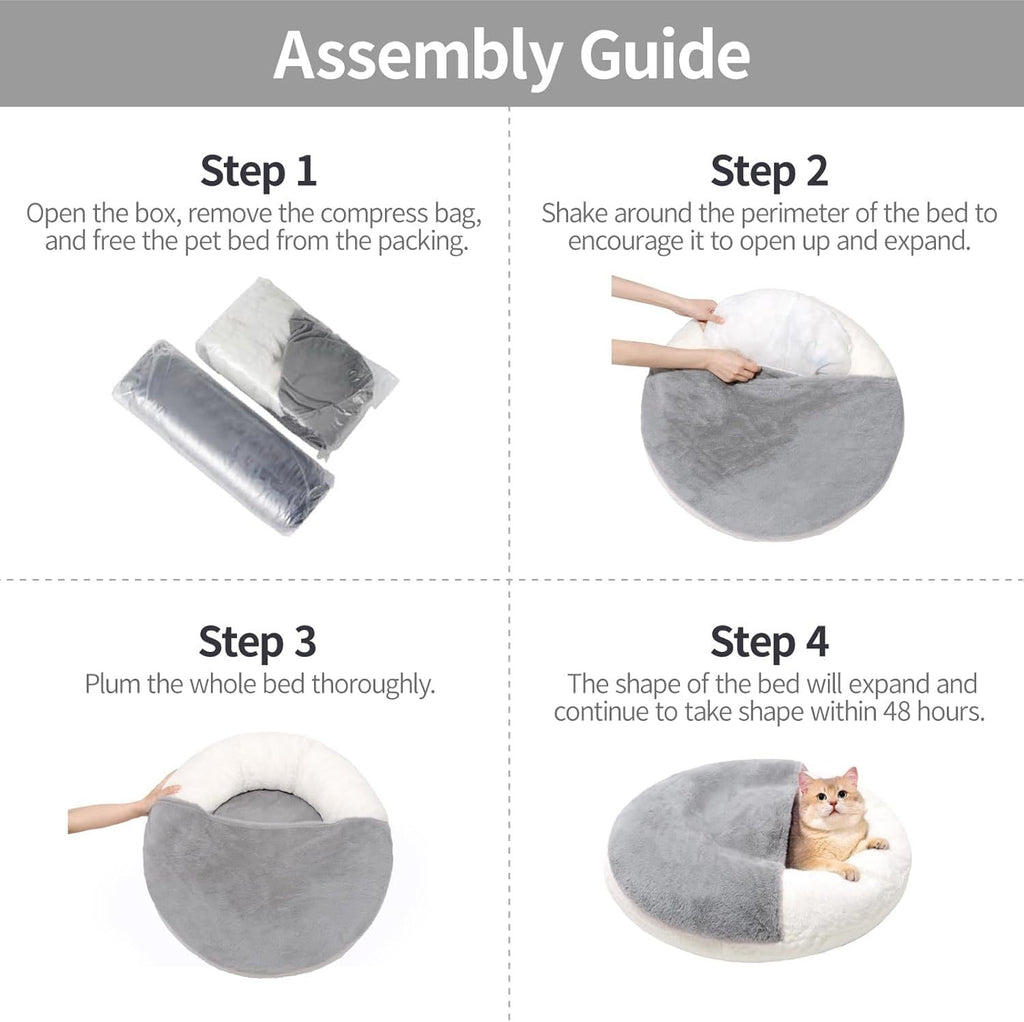 Assembly Guide

Step 1
Open the box, remove the compress bag, and free the pet bed from the packing.

Step 2
Shake around the perimeter of the bed to encourage it to open up and expand.

Step 3
Plum the whole bed thoroughly.

Step 4
The shape of the bed will expand and continue to take shape within 48 hours.