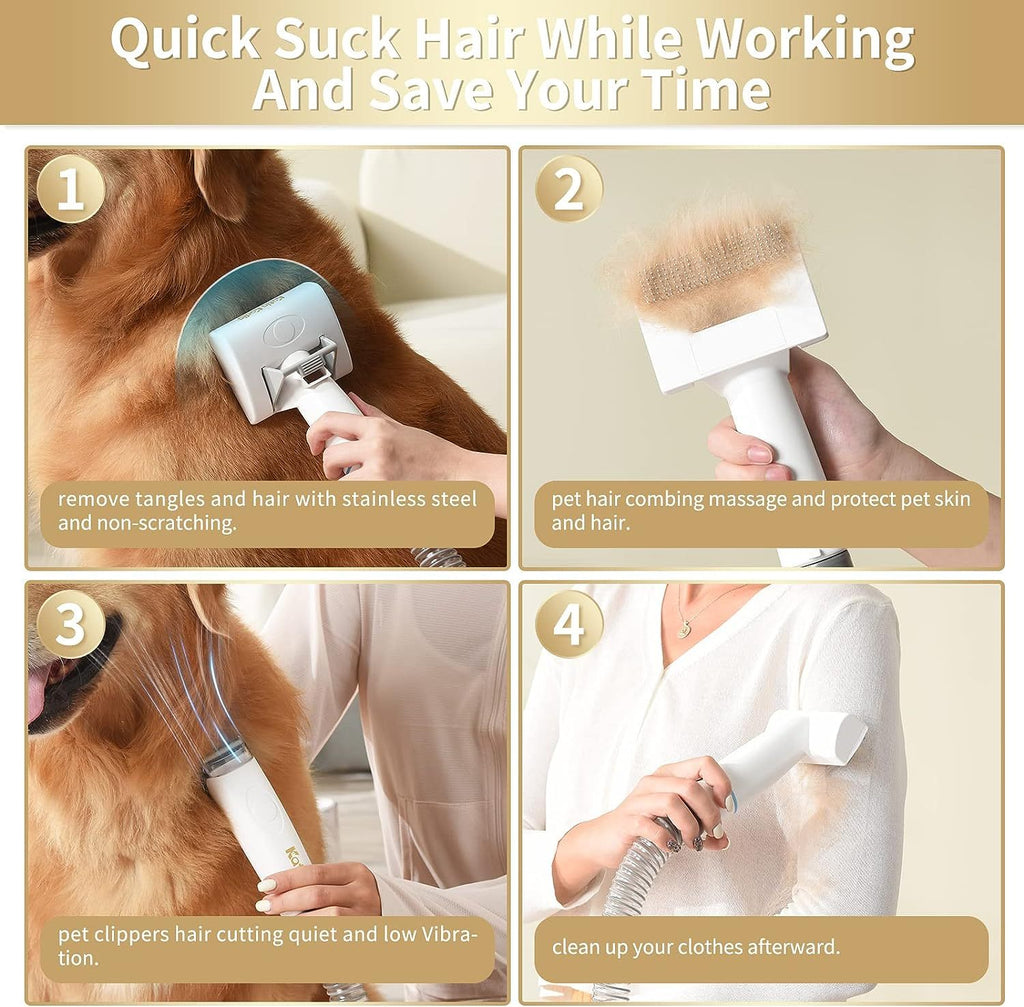 Quick Suck Hair While Working And Save Your Time

1

remove tangles and hair with stainless steel and non-scratching.

2

pet hair combing massage and protect pet skin and hair.

3

pet clippers hair cutting quiet and low Vibration.

4

clean up your clothes afterward.