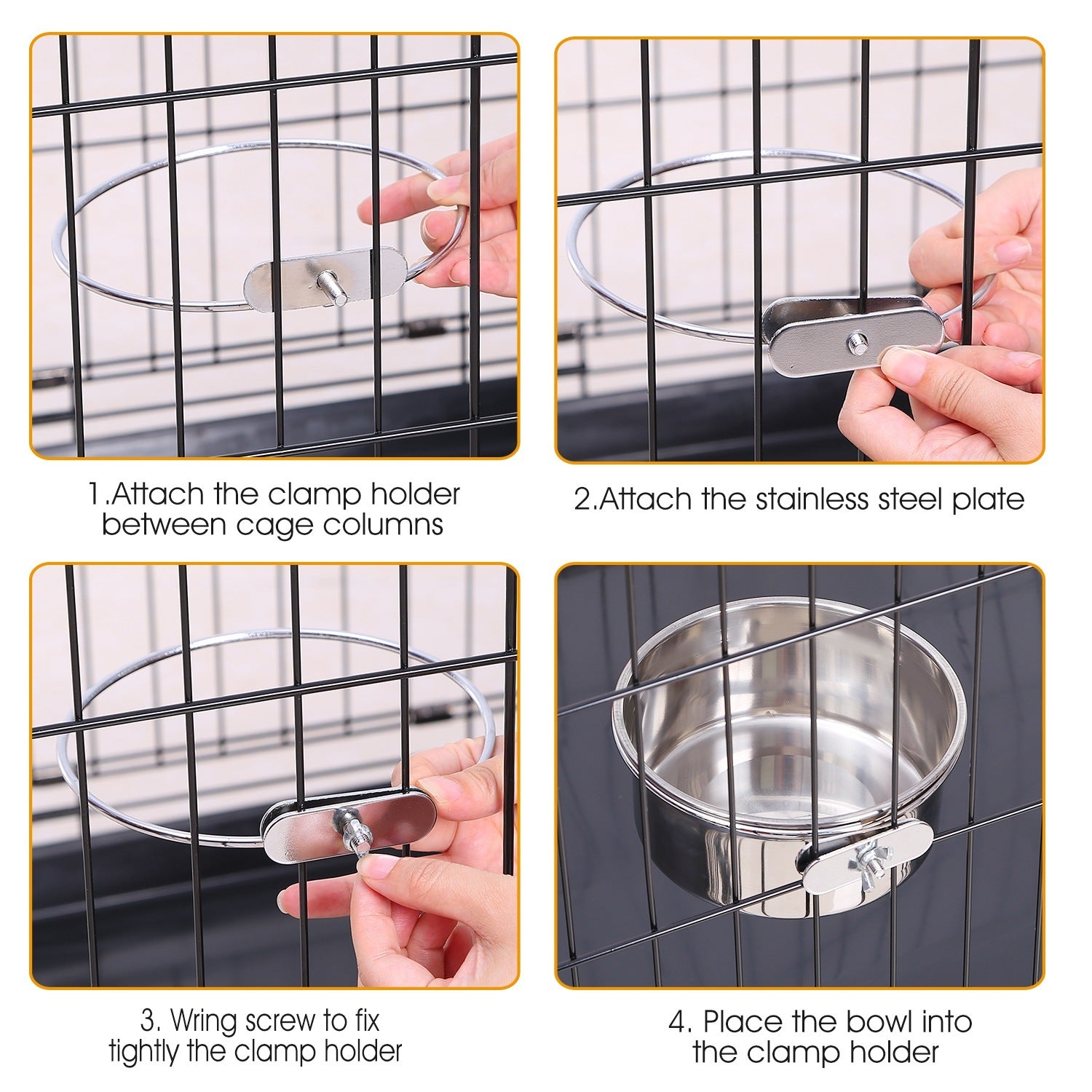 1.Attach the clamp holder between cage columns

2.Attach the stainless steel plate

3. Wring screw to fix tightly the clamp holder

4. Place the bowl into the clamp holder